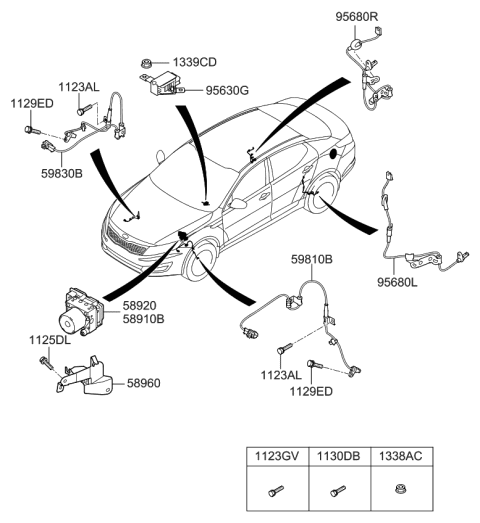 95680R
1339CD
1123AL
95630G
1129ED
59830B
59810B
95680L
58920
58910B
1125DL
58960
1123AL
1129ED

| 1123GV | 1130DB | 1338AC |
|---|---|---|
| | | |