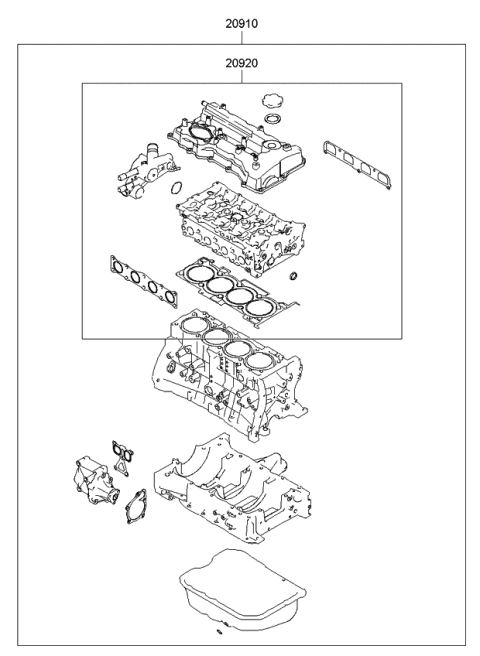 20910

20920