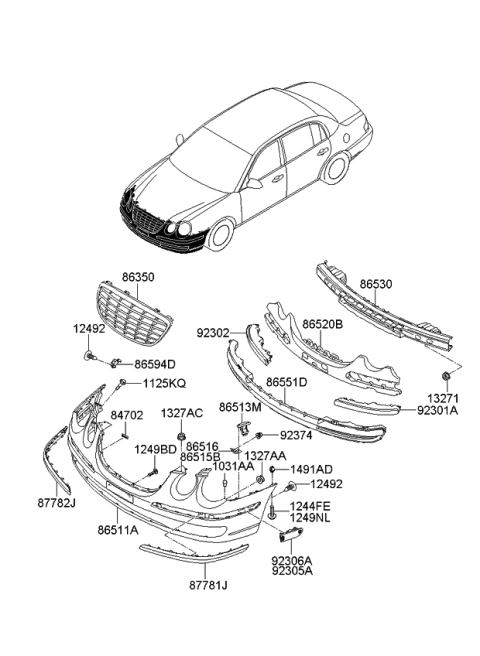 86350

86530

12492

92302

86520B

86594D

1125KQ

86551D

13271

84702

1327AC

86513M

92301A

92374

1249BD

86516
86515B

1327AA

1031AA

1491AD

12492

87782J

1244FE
1249NL

86511A

92306A
92305A

87781J