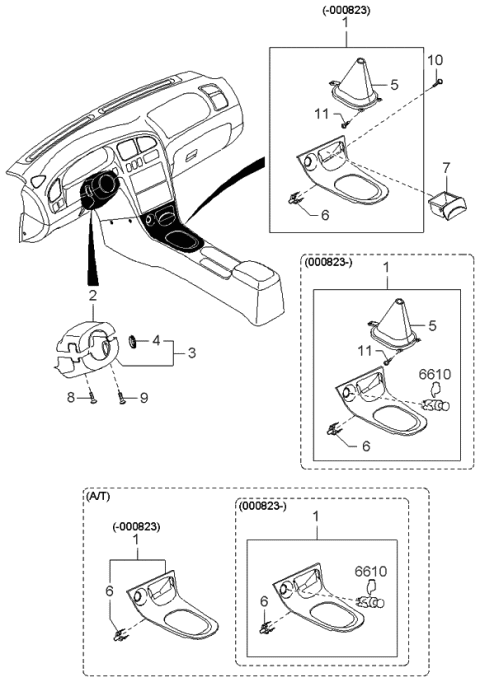 (-000823)
1
10
5
11
7
6
2
4
3
8
9
(000823-)
1
5
11
6610
6
(A/T)
(-000823)
1
6
(000823-)
1
6610
6