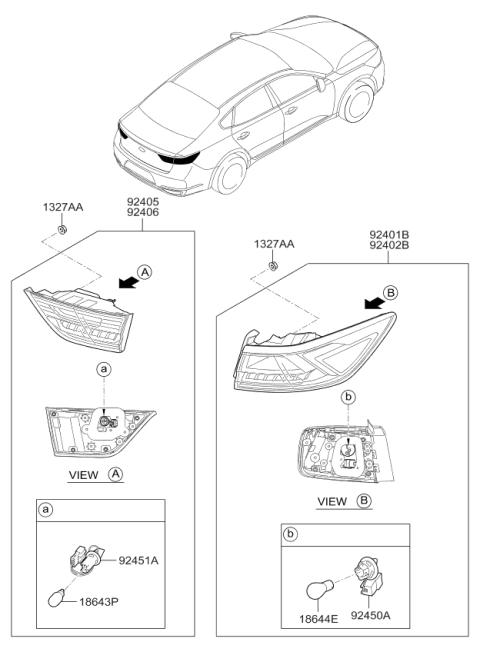 1327AA

92405
92406

A

a

VIEW A

a

92451A

18643P

1327AA

92401B
92402B

B

b

VIEW B

b

18644E

92450A