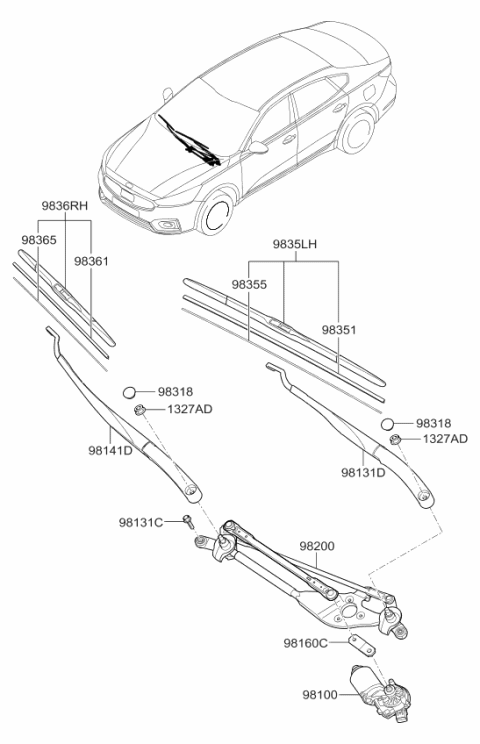 9836RH
98365
98361
9835LH
98355
98351
98318
1327AD
98141D
98318
1327AD
98131D
98131C
98200
98160C
98100