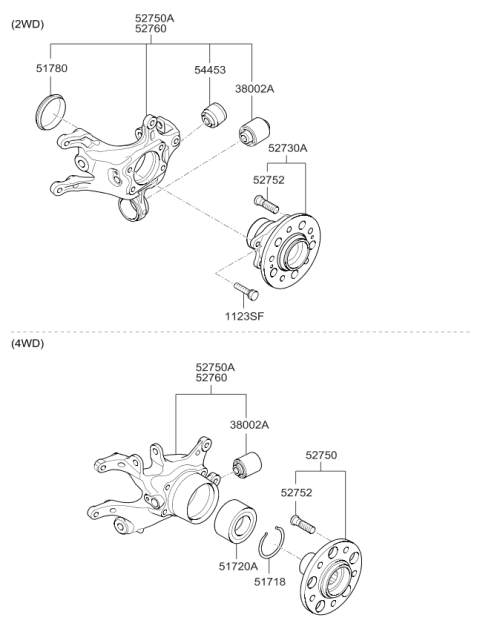 (2WD)

52750A
52760

51780

54453

38002A

52730A

52752

1123SF

(4WD)

52750A
52760

38002A

52750

52752

51720A

51718