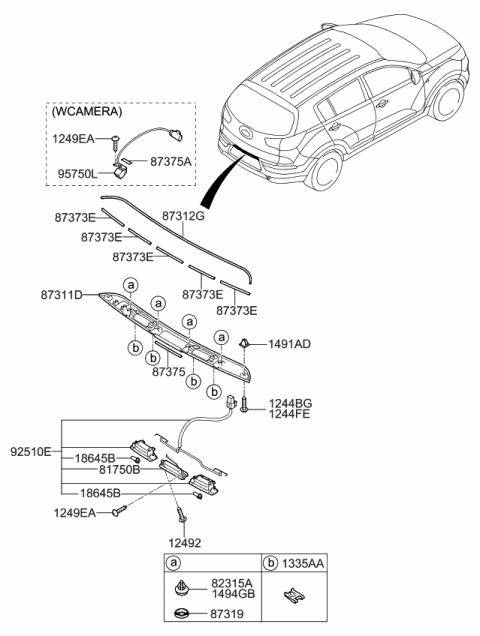 (WCAMERA)
1249EA
87375A
95750L
87373E
87312G
87373E
87373E
87373E
87373E
87311D
a
a
a
a
b
b
b
b
87375
1491AD
1244BG
1244FE
92510E
18645B
81750B
18645B
1249EA
12492

| a | b 1335AA |
|---|---|
| 82315A 1494GB 87319 | |