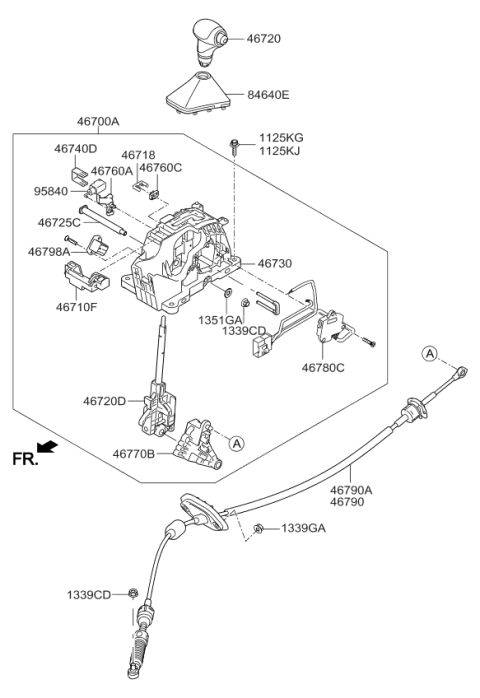 46720
84640E
46700A
1125KG
1125KJ
46740D
46718
46760A
46760C
95840
46725C
46798A
46730
46710F
1351GA
1339CD
46780C
A
46720D
46770B
A
FR.
46790A
46790
1339GA
1339CD