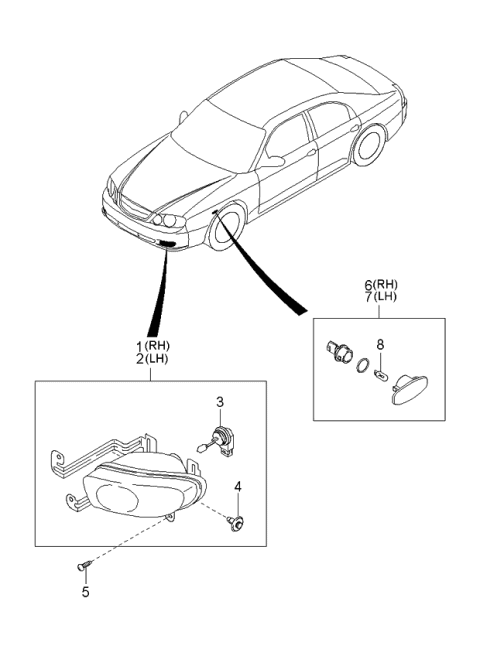 6(RH)
7(LH)

8

1(RH)
2(LH)

3

4

5