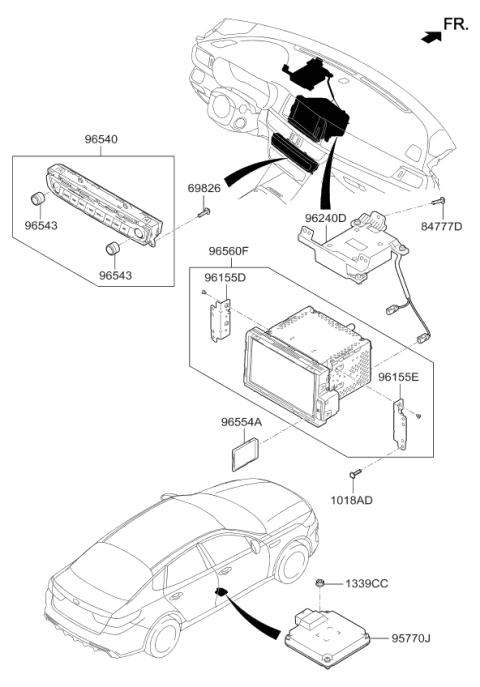 FR.

96540

69826

96543

96543

96240D

84777D

96560F

96155D

96155E

96554A

1018AD

1339CC

95770J