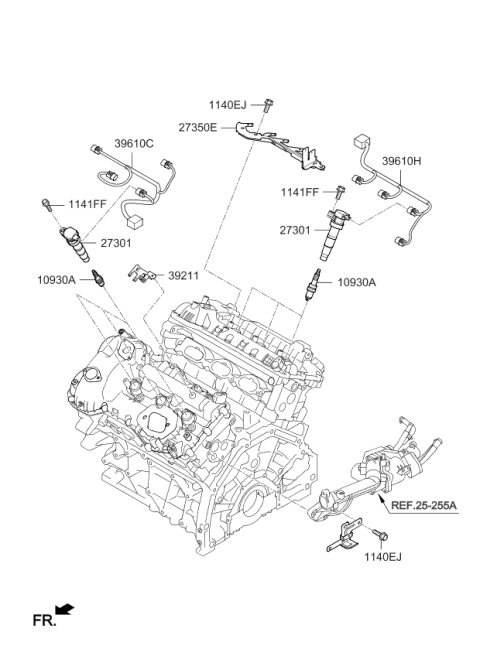 1140EJ
27350E
39610C
39610H
1141FF
1141FF
27301
27301
10930A
39211
10930A
REF.25-255A
1140EJ
FR.