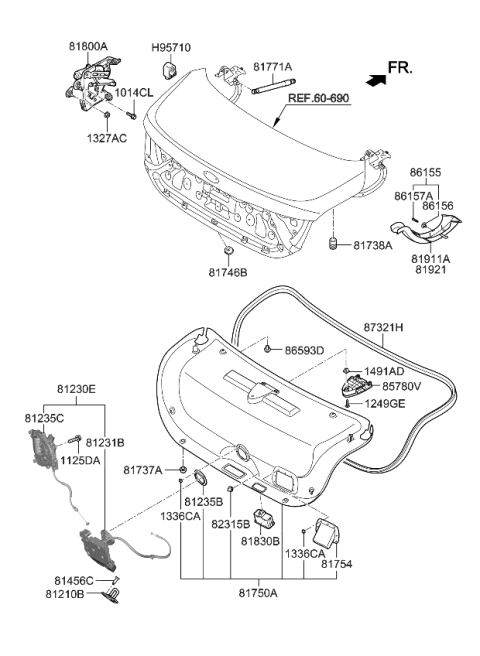 81800A
H95710
81771A
FR.
1014CL
REF.60-690
1327AC
86155
86157A
86156
81738A
81911A
81921
81746B
87321H
86593D
1491AD
85780V
1249GE
81230E
81235C
81231B
1125DA
81737A
81235B
1336CA
82315B
81830B
1336CA
81754
81456C
81210B
81750A