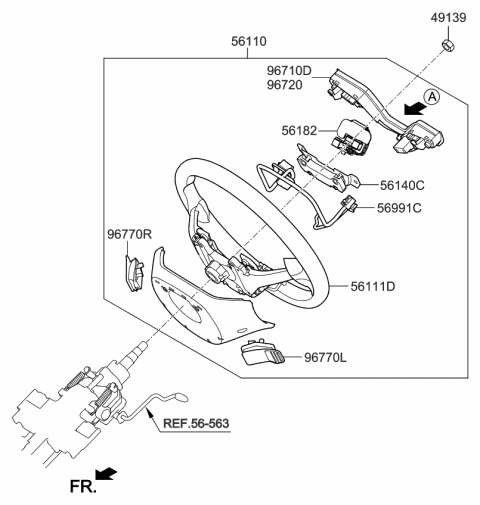 49139
56110
96710D
96720
A
56182
56140C
56991C
96770R
56111D
96770L
REF.56-563
FR.