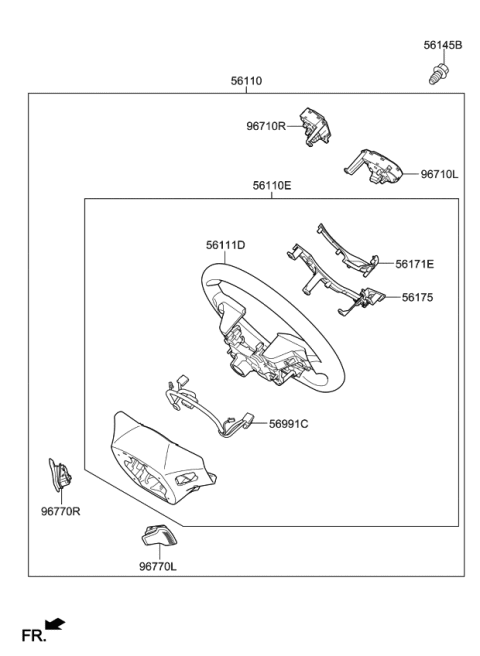 56145B

56110

96710R

96710L

56110E

56111D

56171E

56175

56991C

96770R

96770L

FR.