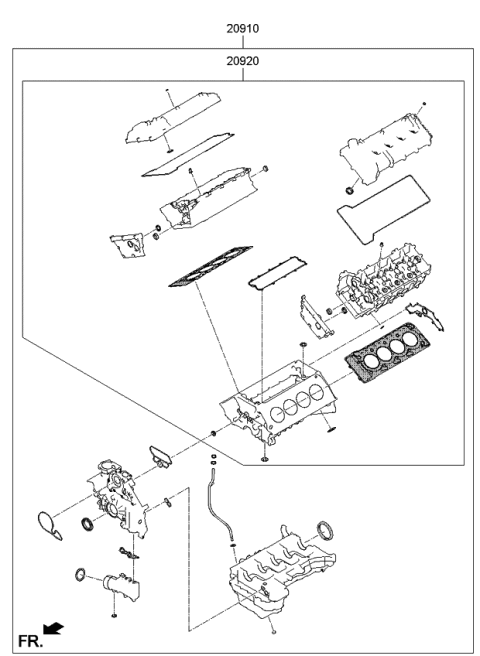 20910
20920
FR.