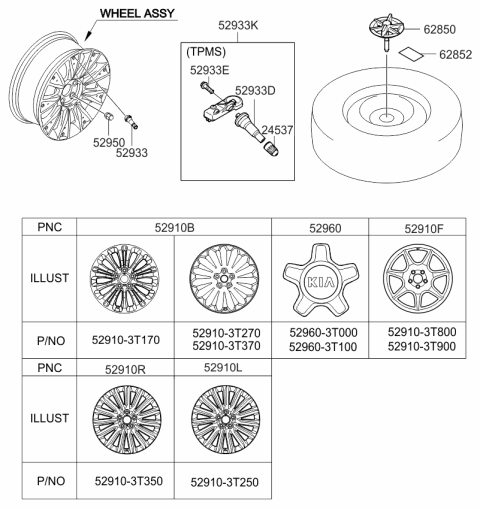 WHEEL ASSY

52950
52933

52933K
(TPMS)
52933E
52933D
24537

62850
62852

| PNC | 52910B | | 52960 | 52910F |
|---|---|---|---|---|
| ILLUST | | | KIA | |
| P/NO | 52910-3T170 | 52910-3T270 52910-3T370 | 52960-3T000 52960-3T100 | 52910-3T800 52910-3T900 |

| PNC | 52910R | 52910L |
|---|---|---|
| ILLUST | | |
| P/NO | 52910-3T350 | 52910-3T250 |