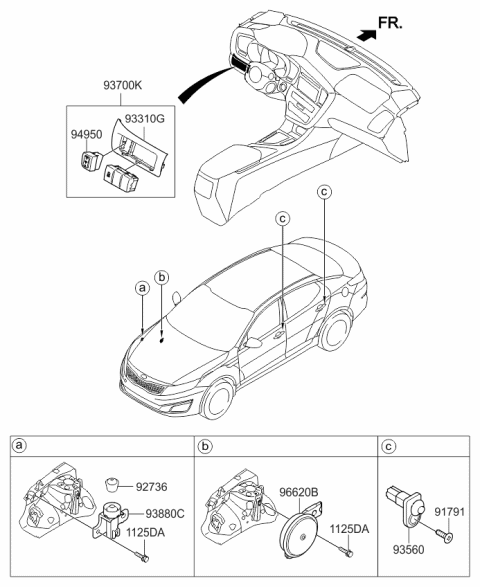 FR.

93700K
93310G
94950

c
c
a
b

a
92736
93880C
1125DA

b
96620B
1125DA

c
91791
93560