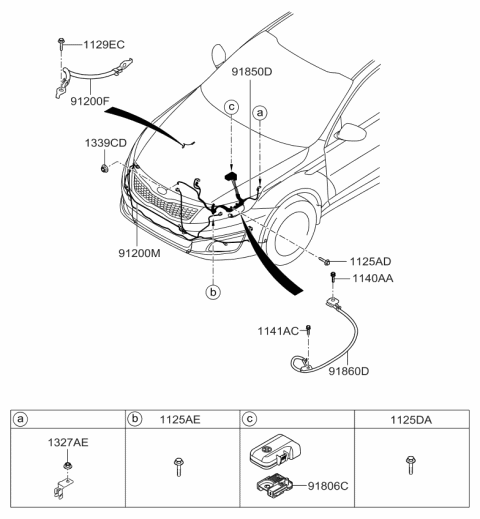 1129EC
91200F
91850D
c
a
1339CD
91200M
b
1125AD
1140AA
1141AC
91860D

| a | b 1125AE | c | 1125DA |
|---|---|---|---|
| 1327AE | | 91806C | |