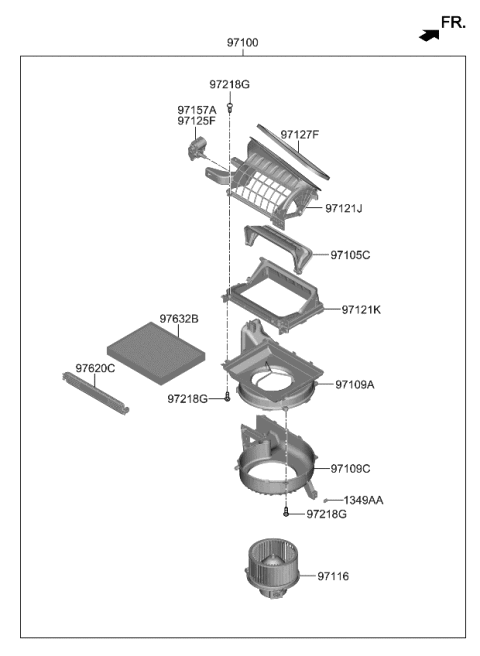 FR.

97100

97218G

97157A
97125F

97127F

97121J

97105C

97121K

97632B

97620C

97218G

97109A

97109C

1349AA

97218G

97116