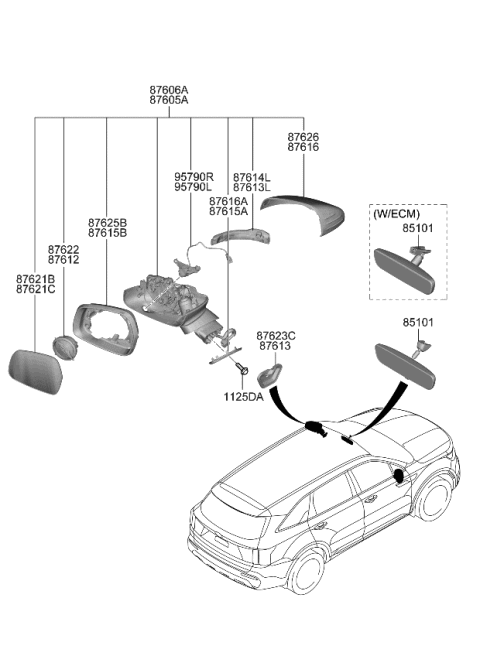 87606A
87605A

87626
87616

95790R
95790L

87614L
87613L

87616A
87615A

87625B
87615B

87622
87612

87621B
87621C

(W/ECM)
85101

85101

87623C
87613

1125DA