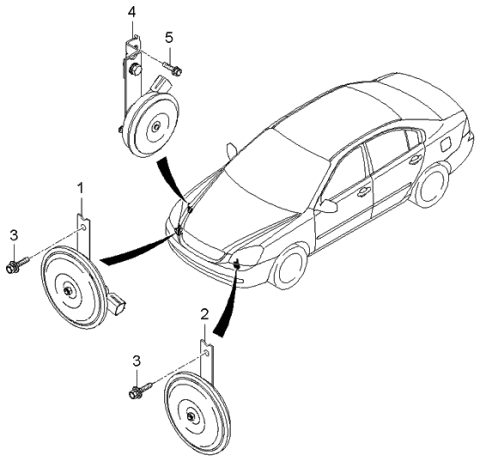 4
5
1
3
2
3