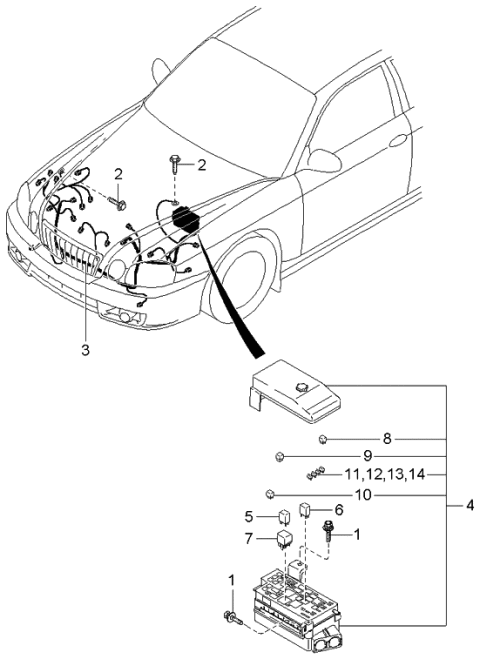 2
2
3
8
9
11,12,13,14
10
4
5
6
7
1
1