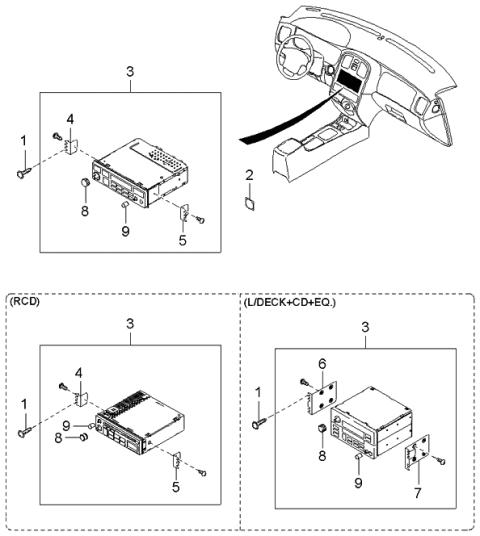 3
4
1
8
9
5
2

(RCD)
3
4
1
9
8
5

(L/DECK+CD+EQ.)
3
6
1
8
9
7