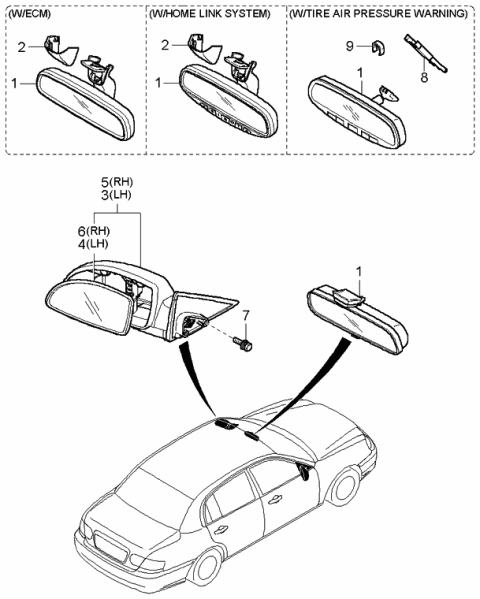 (W/ECM)
2
1

(W/HOME LINK SYSTEM)
2
1

(W/TIRE AIR PRESSURE WARNING)
9
8
1

5(RH)
3(LH)
6(RH)
4(LH)

7

1