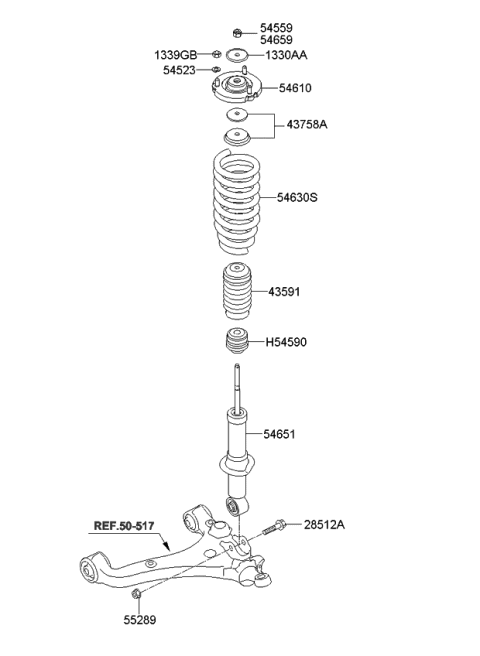 54559
54659
1339GB
1330AA
54523
54610
43758A
54630S
43591
H54590
54651
REF.50-517
28512A
55289