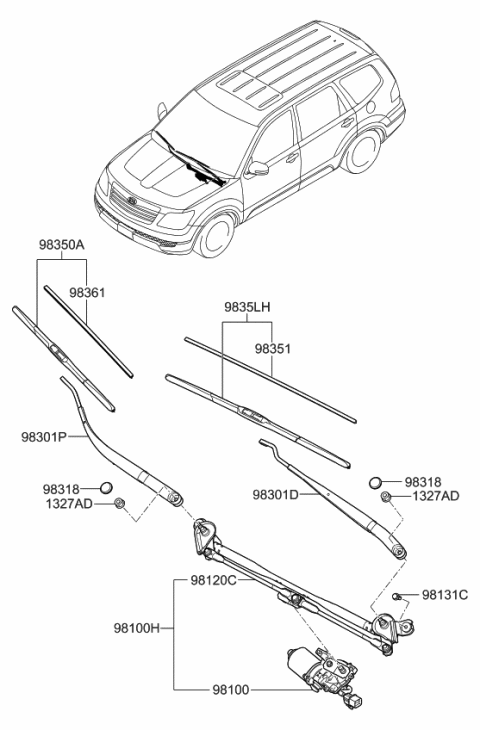 98350A
98361
9835LH
98351
98301P
98318
1327AD
98301D
98318
1327AD
98120C
98131C
98100H
98100