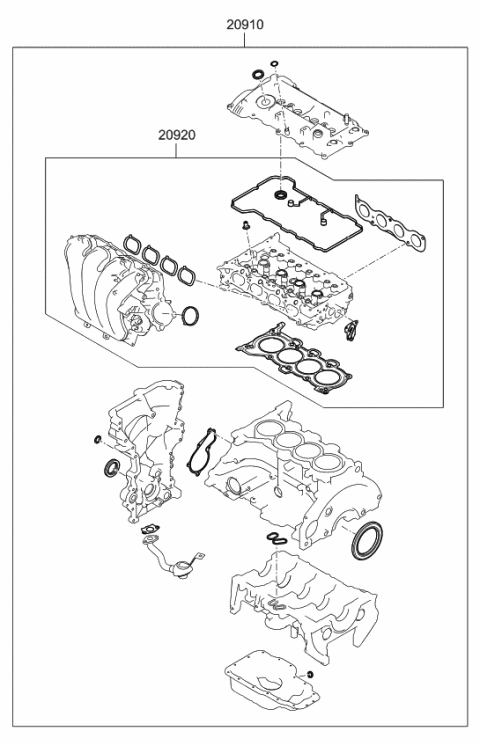 20910

20920