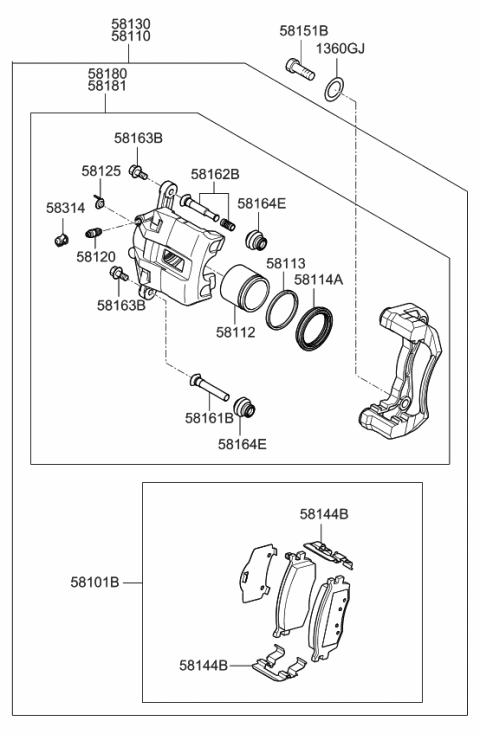 58130
58110
58151B
1360GJ
58180
58181
58163B
58125
58162B
58314
58164E
58120
58113
58114A
58163B
58112
58161B
58164E
58144B
58101B
58144B