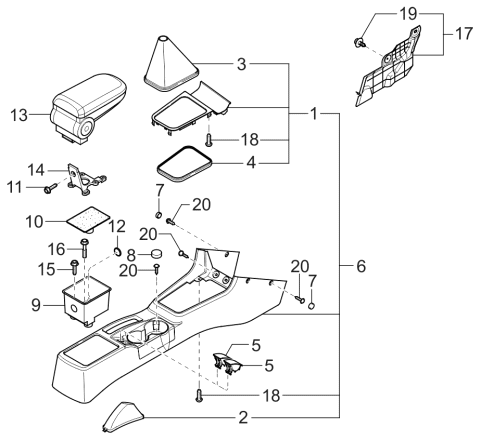 19
17
3
13
1
18
4
14
11
7
20
10
12
20
16
8
15
20
20
7
6
9
5
5
18
2