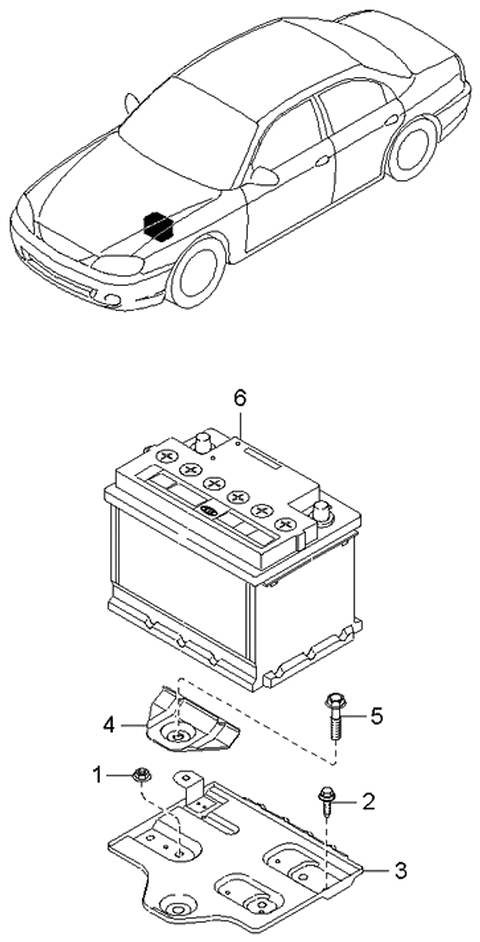 6
4
5
1
2
3