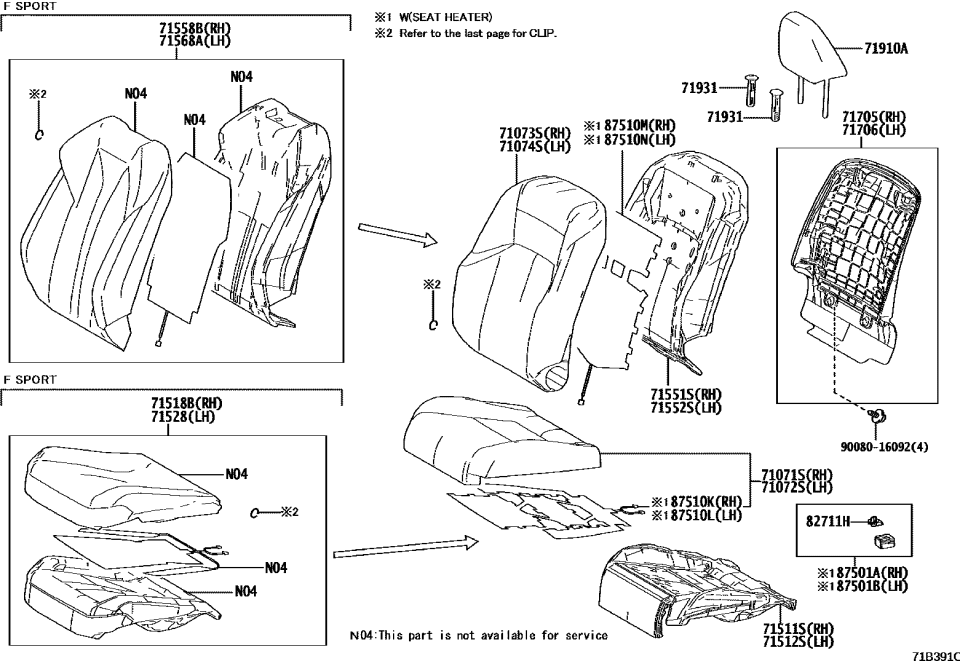 F SPORT

71558B(RH)
71568A(LH)

※2
N04
N04
N04

※1 W(SEAT HEATER)
※2 Refer to the last page for CLIP.

71910A
71931
71931

71705(RH)
71706(LH)

71073S(RH)
71074S(LH)

※1 87510M(RH)
※1 87510N(LH)

※2

71551S(RH)
71552S(LH)

90080-16092(4)

F SPORT

71518B(RH)
71528(LH)

N04
※2
N04
N04

71071S(RH)
71072S(LH)

※1 87510K(RH)
※1 87510L(LH)

82711H

※1 87501A(RH)
※1 87501B(LH)

71511S(RH)
71512S(LH)

N04:This part is not available for service

71B391C