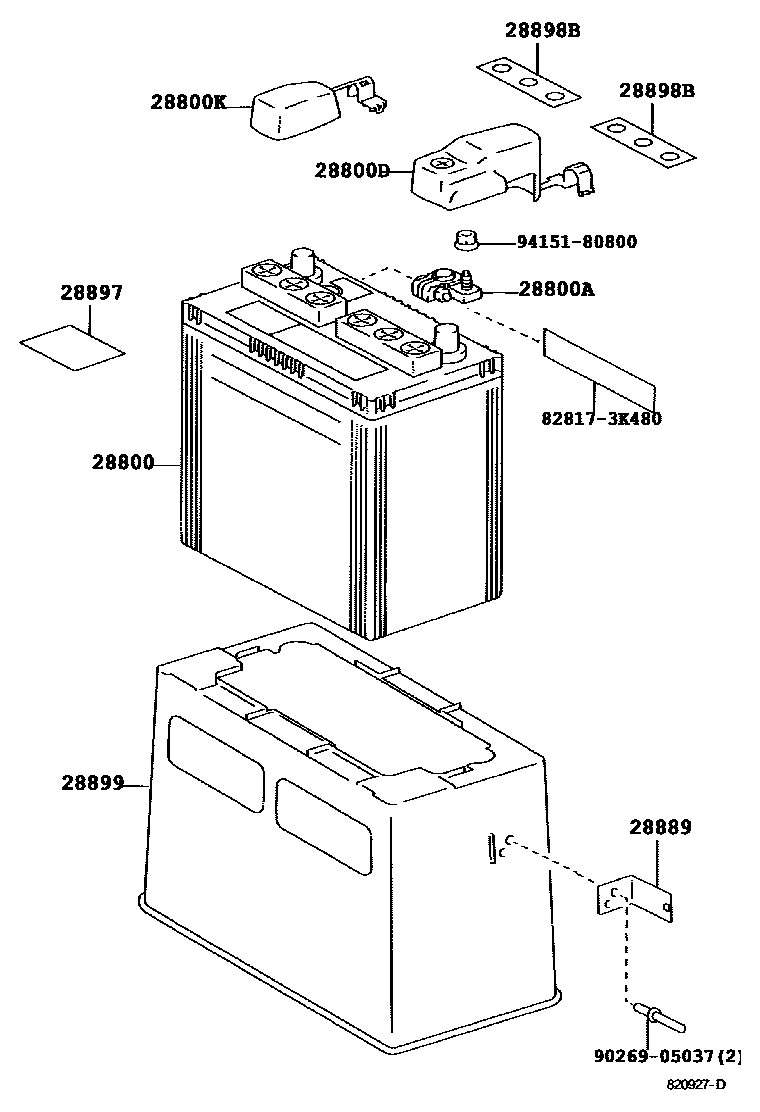 28898B

28800K

28898B

28800D

94151-80800

28897

28800A

82817-3K480

28800

28899

28889

90269-05037(2)

820927-D