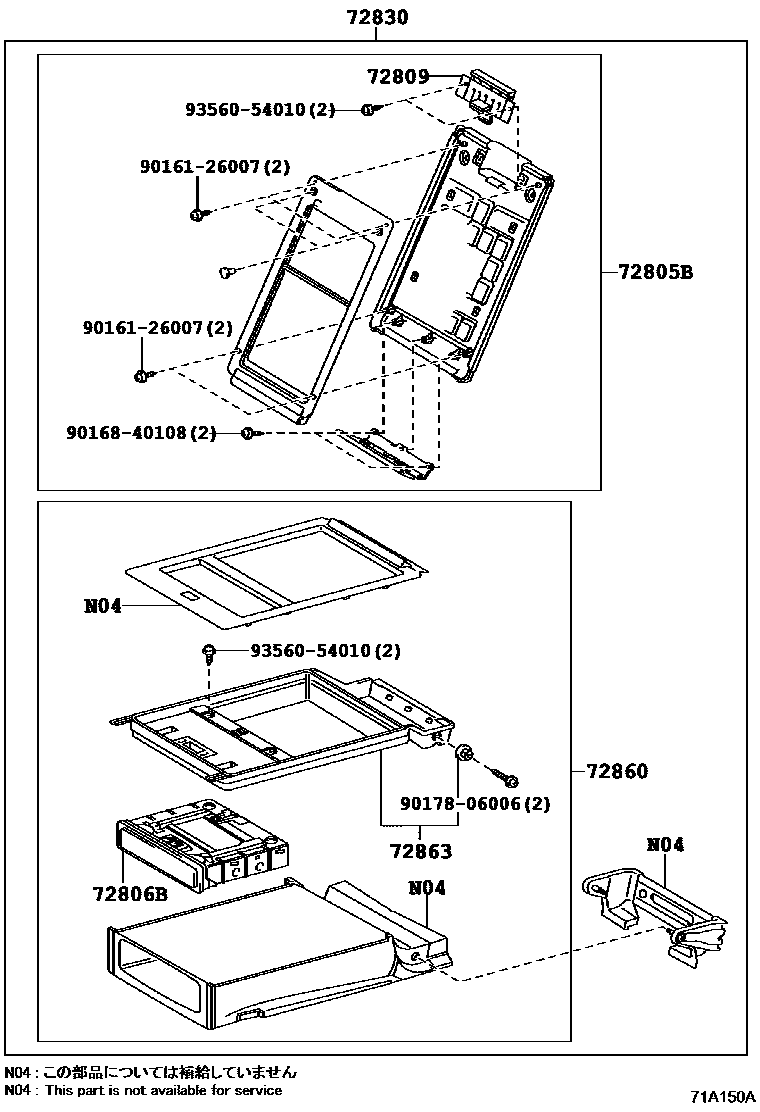 72830

72809

93560-54010(2)

90161-26007(2)

72805B

90161-26007(2)

90168-40108(2)

N04

93560-54010(2)

72860

90178-06006(2)

72863

N04

72806B

N04

N04 : この部品については補給していません
N04 : This part is not available for service

71A150A