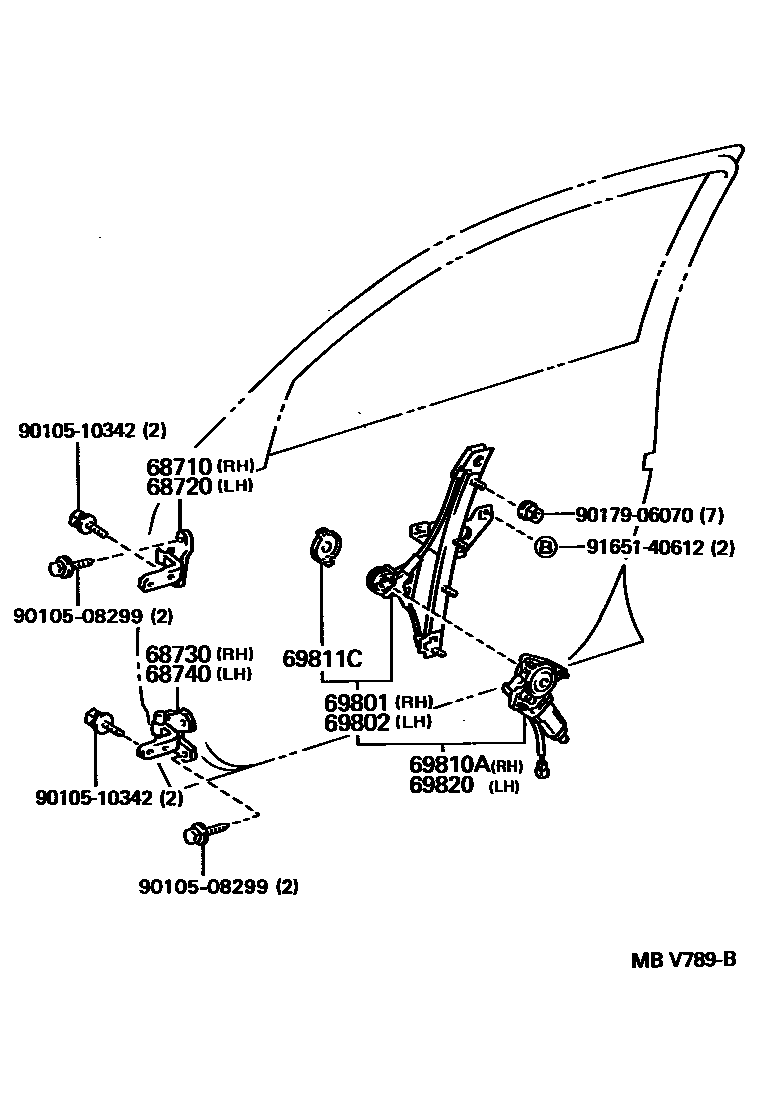 90105-10342 (2)
68710 (RH)
68720 (LH)
90179-06070 (7)
B 91651-40612 (2)
90105-08299 (2)
68730 (RH)
68740 (LH)
69811C
69801 (RH)
69802 (LH)
69810A (RH)
69820 (LH)
90105-10342 (2)
90105-08299 (2)
MB V789-B