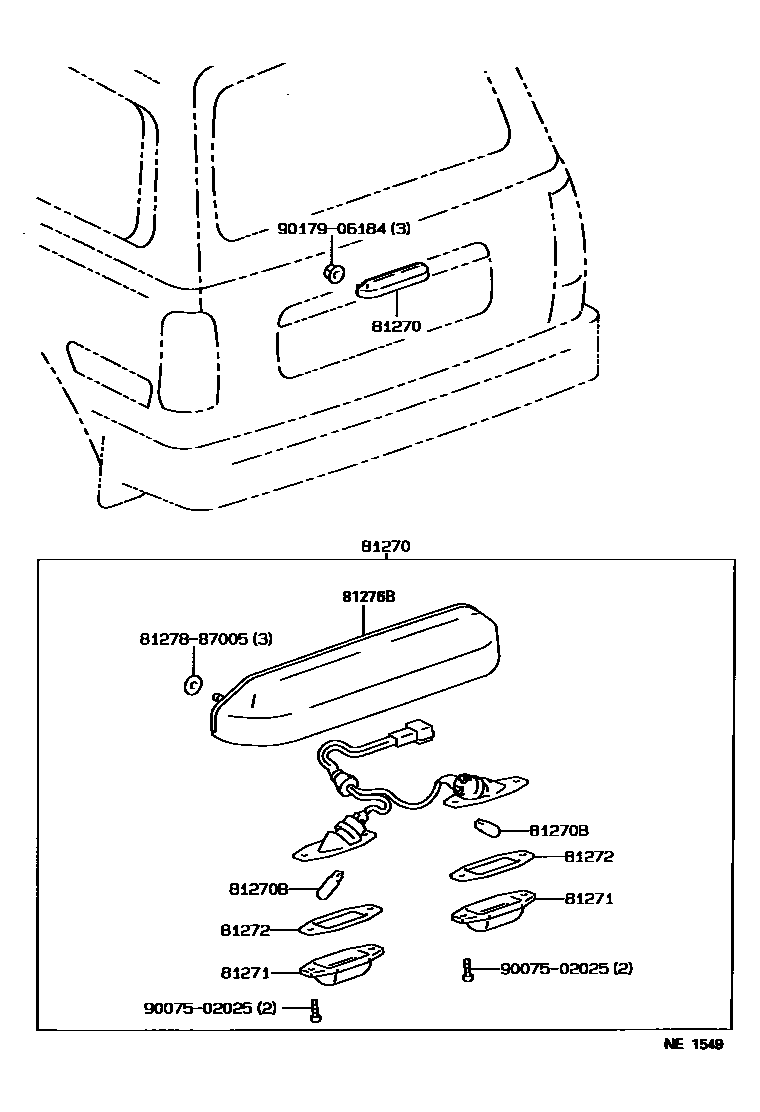 90179-06184 (3)
81270
81270
81276B
81278-87005 (3)
81270B
81272
81270B
81271
81272
81271
90075-02025 (2)
90075-02025 (2)
NE 1549