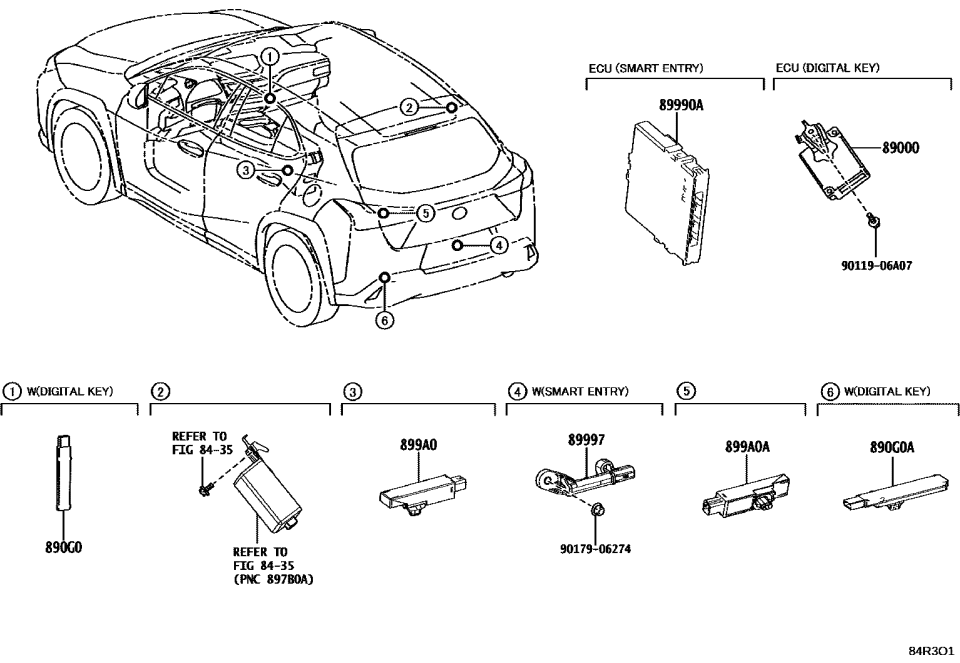 1
2
3
5
4
6

ECU (SMART ENTRY)
89990A

ECU (DIGITAL KEY)
89000
90119-06A07

1 W(DIGITAL KEY)
890G0

2
REFER TO FIG 84-35
REFER TO FIG 84-35 (PNC 897B0A)

3
899A0

4 W(SMART ENTRY)
89997
90179-06274

5
899A0A

6 W(DIGITAL KEY)
890G0A

84R3O1