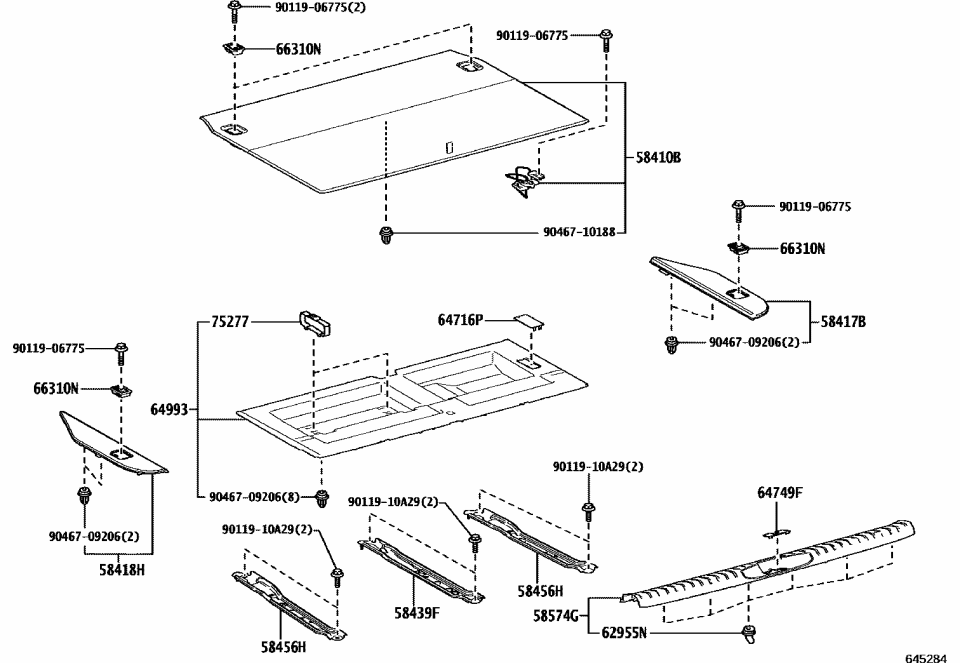 90119-06775(2)
66310N
90119-06775
58410B
90467-10188
90119-06775
66310N
58417B
90467-09206(2)
75277
64716P
90119-06775
66310N
64993
90467-09206(8)
90467-09206(2)
58418H
90119-10A29(2)
90119-10A29(2)
90119-10A29(2)
64749F
58456H
58439F
58456H
58574G
62955N
645284