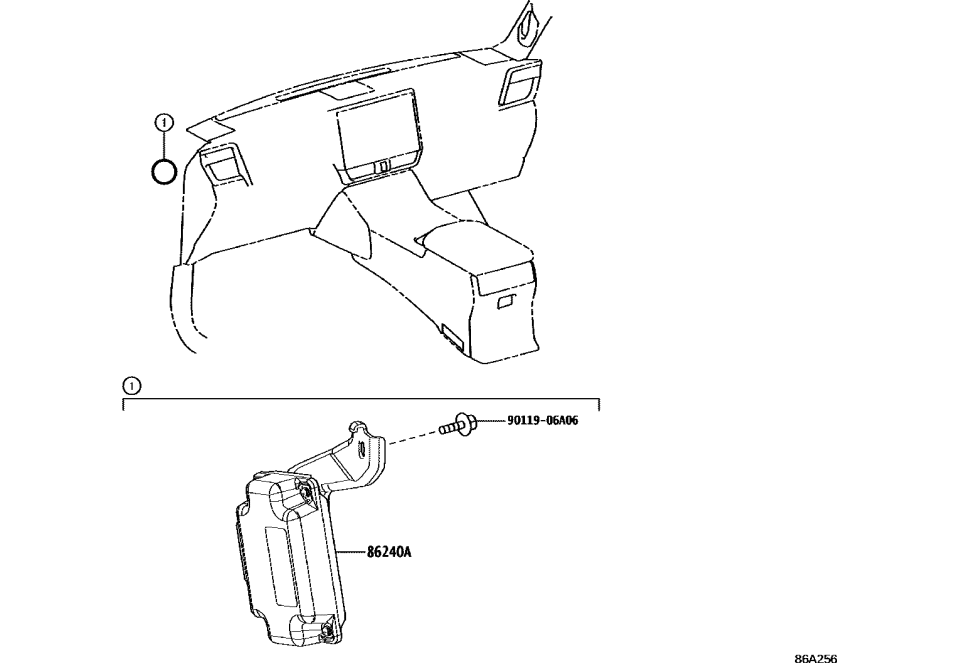 1

1

90119-06A06

86240A

86A256