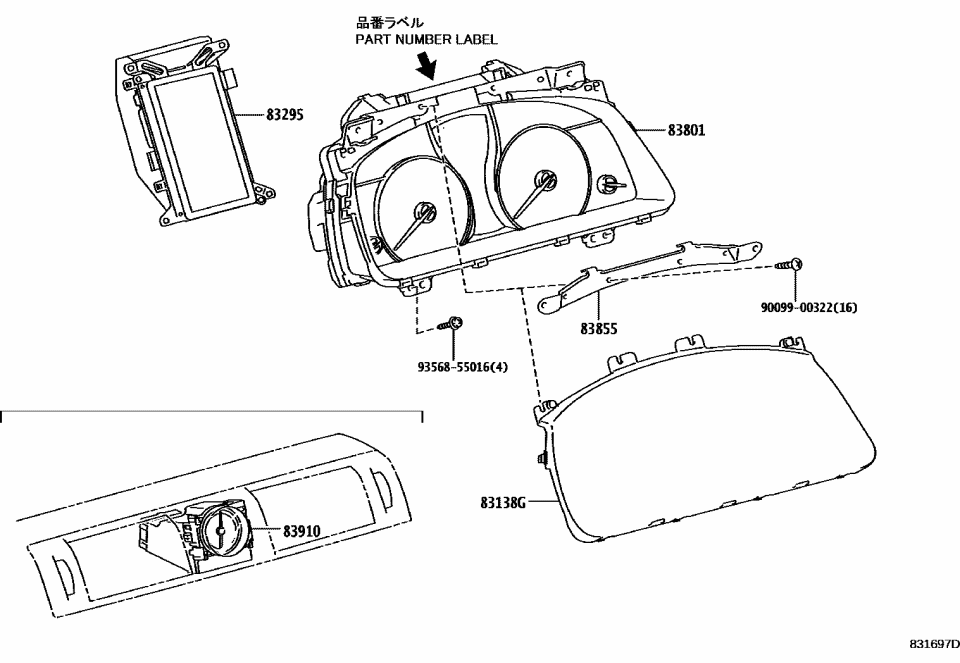 品番ラベル
PART NUMBER LABEL

83295

83801

90099-00322(16)

83855

93568-55016(4)

83138G

83910

831697D