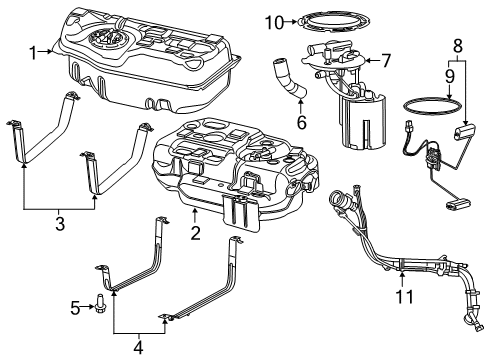 1
10
7
8
9
6
3
2
11
5
4