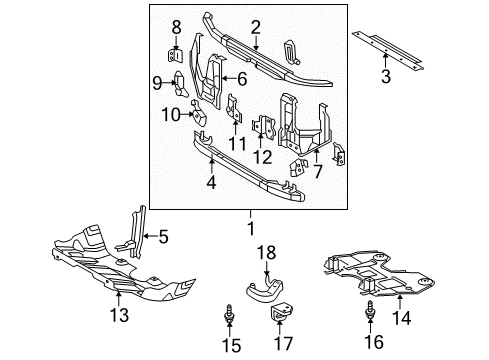 8
2
3
9
6
10
11
12
7
4
1
5
18
13
14
15
17
16