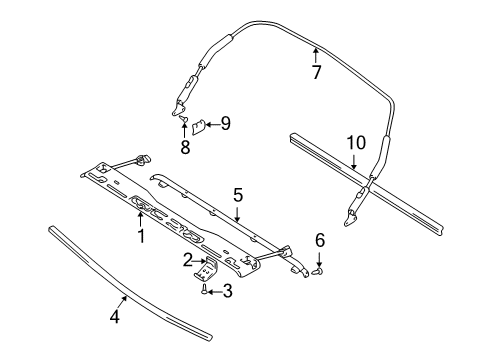 7
9
8
10
5
1
6
2
3
4