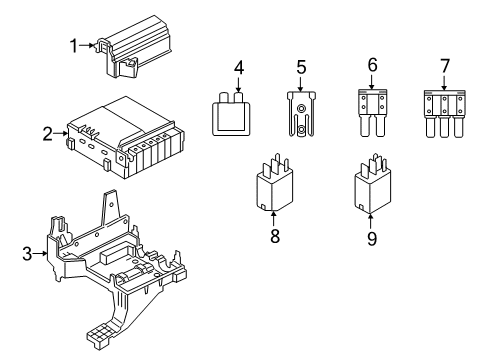 1
2
3
4
5
6
7
8
9