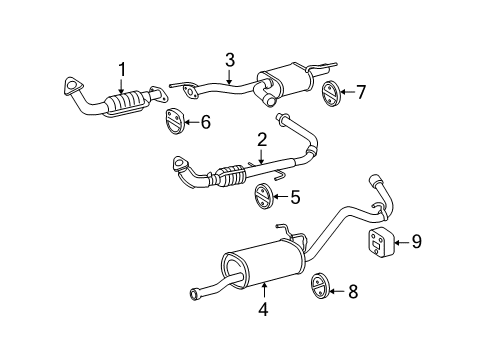 1
3
7
6
2
5
9
8
4