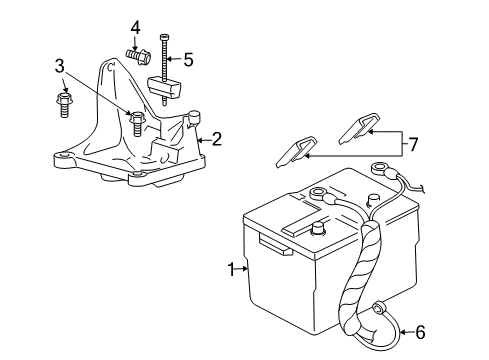 4
5
3
2
7
1
6