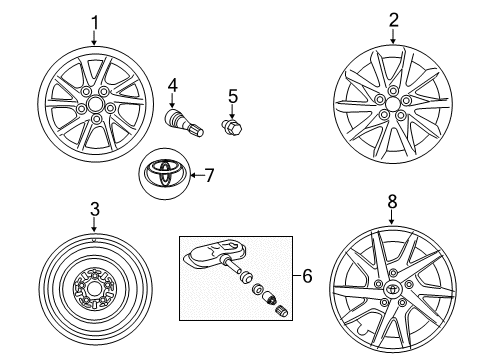 1
2
4
5
7
3
8
6