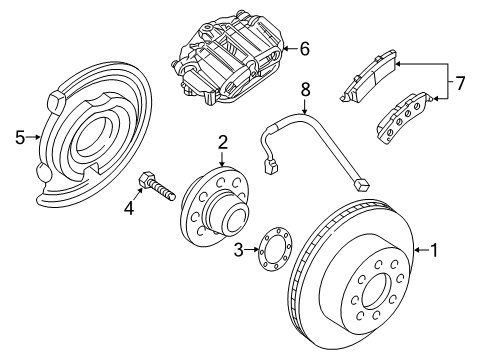 6
7
8
5
2
4
3
1