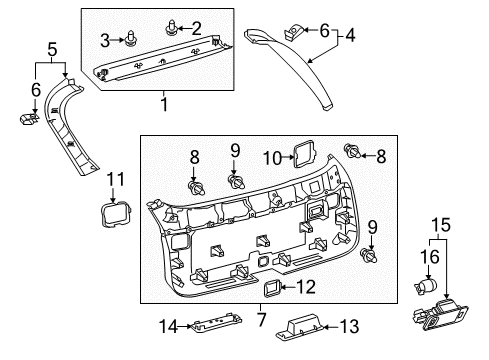 3
2
6
4
5
6
1
8
9
10
8
11
9
15
16
12
7
14
13