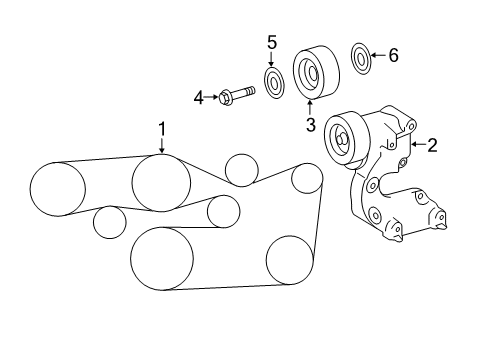 5
6
4
3
1
2